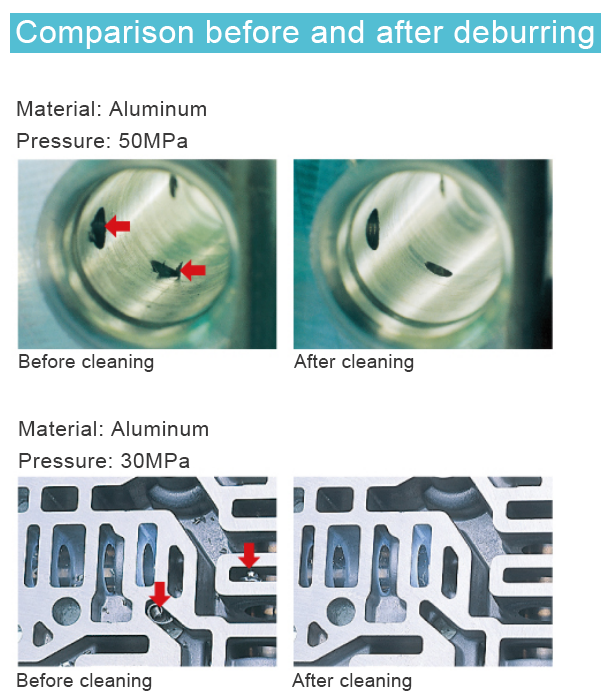 Comparison before and after deburring

Material: Aluminum
Pressure: 50MPa

Before cleaning

After cleaning

Material: Aluminum
Pressure: 30MPa

Before cleaning

After cleaning