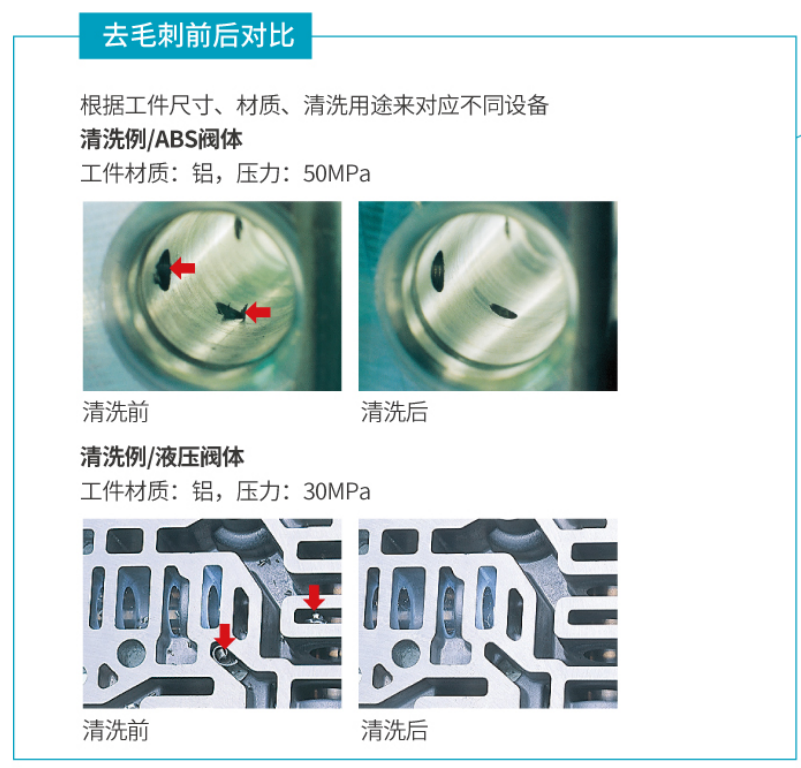 去毛刺前后对比

根据工件尺寸、材质、清洗用途来对应不同设备

清洗例/ABS阀体

工件材质：铝，压力：50MPa

清洗前

清洗后

清洗例/液压阀体

工件材质：铝，压力：30MPa

清洗前

清洗后